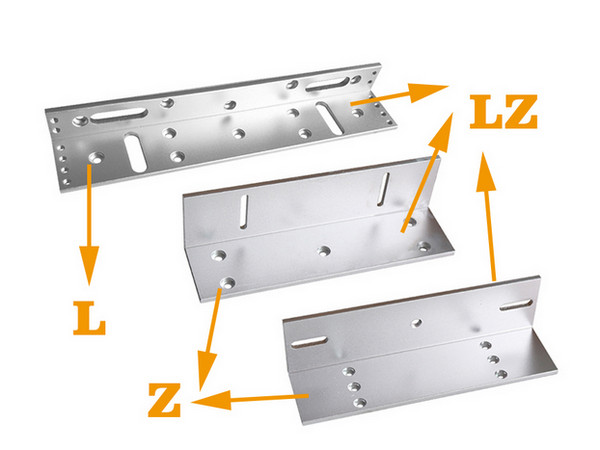 LZ

L

Z